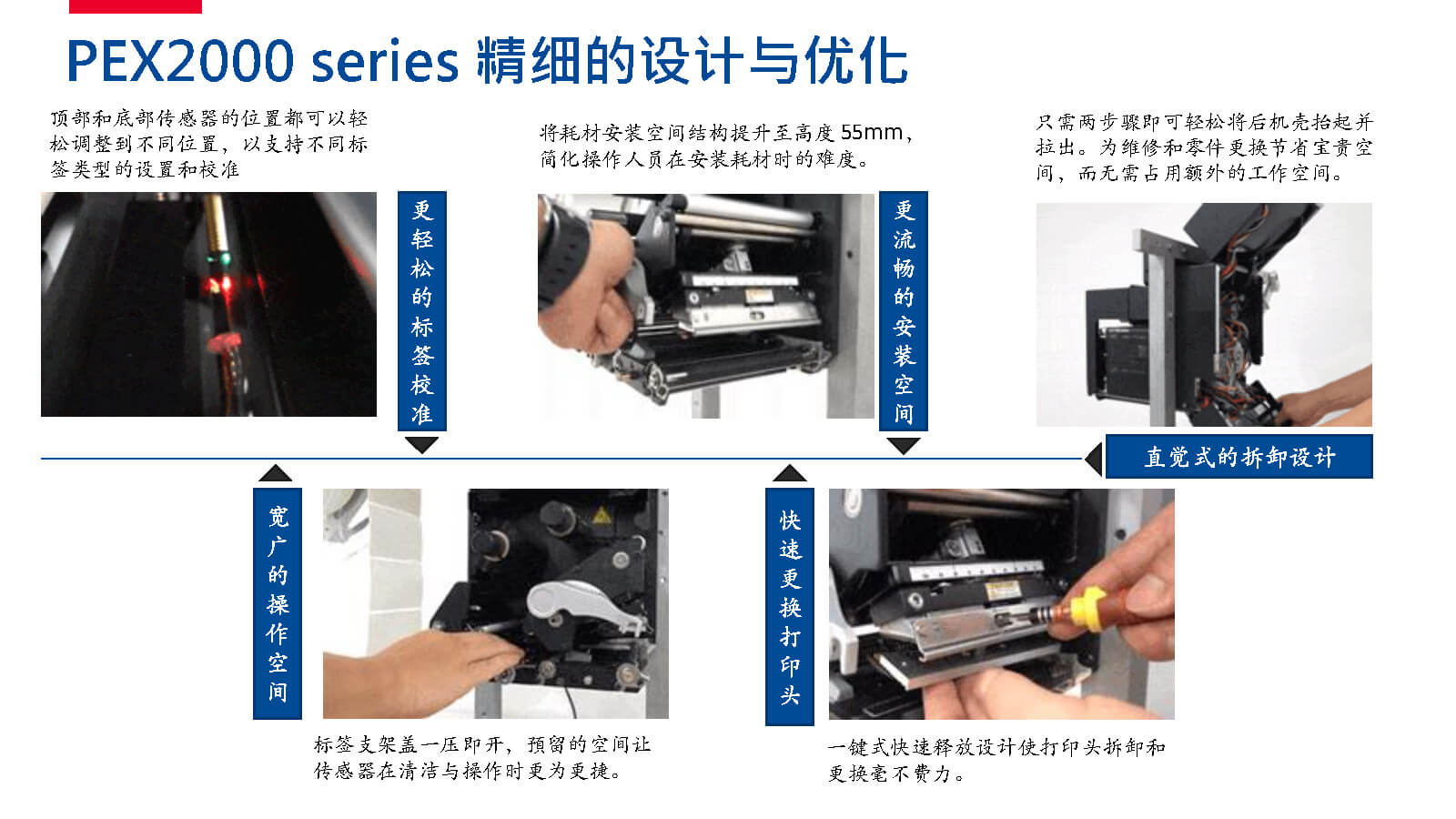 PEX2000 series 精细的设计与优化

顶部和底部传感器的位置都可以轻松调整到不同位置，以支持不同标签类型的设置和校准

更轻松的标签校准

将耗材安装空间结构提升至高度 55mm，简化操作人员在安装耗材时的难度。

更流畅的安装空间

只需两步骤即可轻松将后机壳抬起并拉出。为维修和零件更换节省宝贵空间，而无需占用额外的工作空间。

直觉式的拆卸设计

宽广的操作空间

标签支架盖一压即开，预留的空间让传感器在清洁与操作时更为更捷。

快速更换打印头

一键式快速释放设计使打印头拆卸和更换毫不费力。